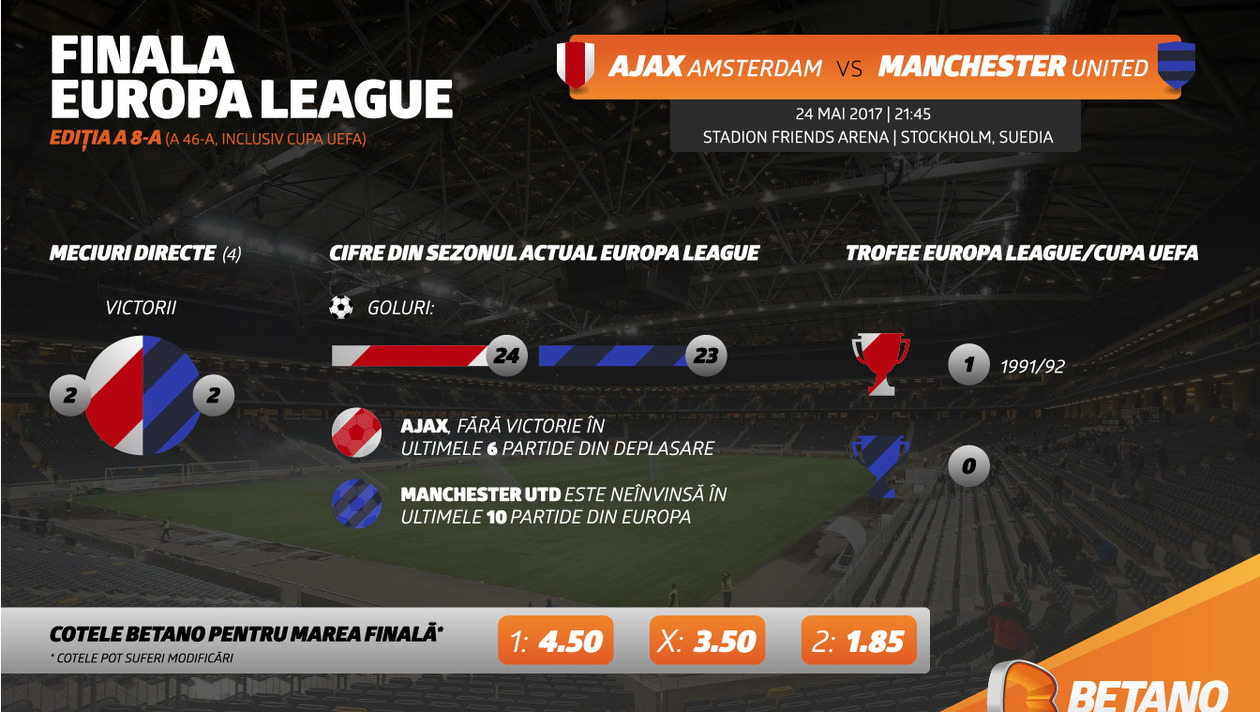 FINALA EUROPA LEAGUE
EDIȚIA A 8-A (A 46-A, INCLUSIV CUPA UEFA)

AJAX AMSTERDAM VS MANCHESTER UNITED
24 MAI 2017 | 21:45
STADION FRIENDS ARENA | STOCKHOLM, SUEDIA

MECIURI DIRECTE (4)
VICTORII
2
2

CIFRE DIN SEZONUL ACTUAL EUROPA LEAGUE
GOLURI:
24
23

AJAX, FĂRĂ VICTORIE ÎN ULTIMELE 6 PARTIDE DIN DEPLASARE

MANCHESTER UTD ESTE NEÎNVINSĂ ÎN ULTIMELE 10 PARTIDE DIN EUROPA

TROFEE EUROPA LEAGUE/CUPA UEFA
1 1991/92
0

COTELE BETANO PENTRU MAREA FINALĂ*
* COTELE POT SUFERI MODIFICĂRI
1: 4.50
X: 3.50
2: 1.85

BETANO