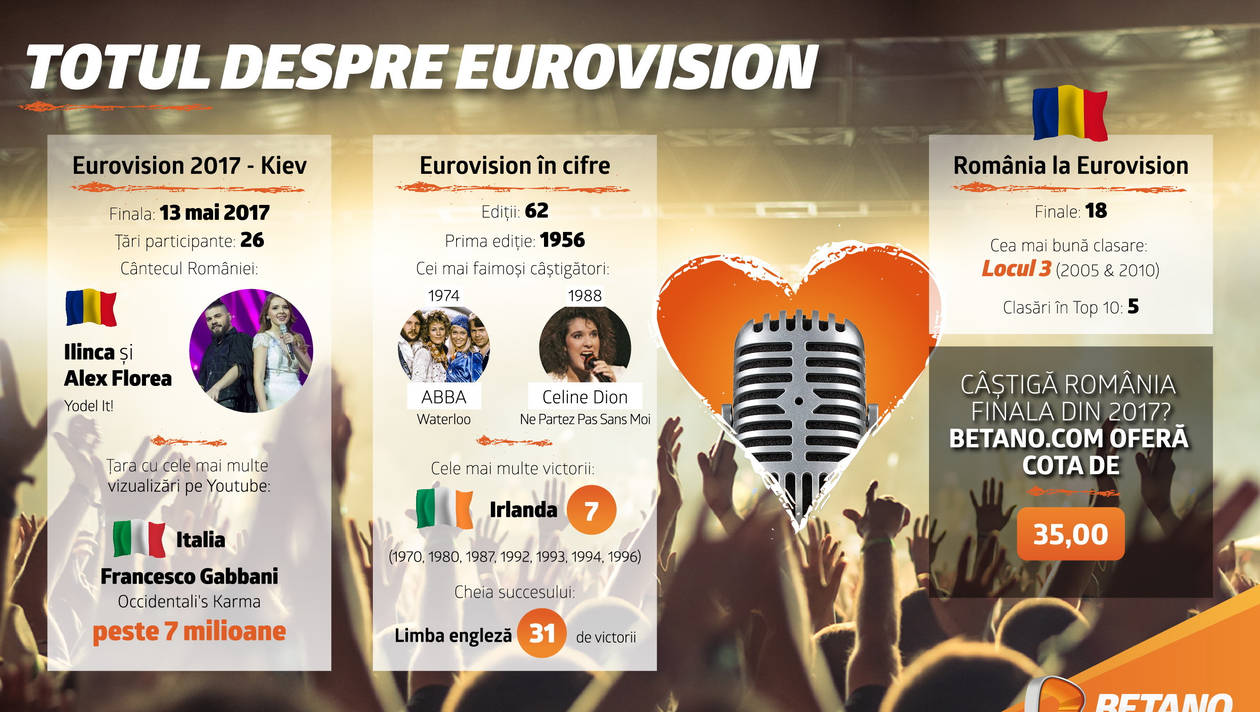 TOTUL DESPRE EUROVISION

Eurovision 2017 - Kiev

Finala: 13 mai 2017

Țări participante: 26

Cântecul României:

Ilinca și Alex Florea

Yodel It!

Țara cu cele mai multe vizualizări pe Youtube:

Italia

Francesco Gabbani

Occidentali's Karma

peste 7 milioane

Eurovision în cifre

Ediții: 62

Prima ediție: 1956

Cei mai faimoși câștigători:

1974

ABBA

Waterloo

1988

Celine Dion

Ne Partez Pas Sans Moi

Cele mai multe victorii:

Irlanda 7

(1970, 1980, 1987, 1992, 1993, 1994, 1996)

Cheia succesului:

Limba engleză 31 de victorii

România la Eurovision

Finale: 18

Cea mai bună clasare:

Locul 3 (2005 & 2010)

Clasări în Top 10: 5

CÂȘTIGĂ ROMÂNIA FINALA DIN 2017? BETANO.COM OFERĂ COTA DE

35,00

BETANO