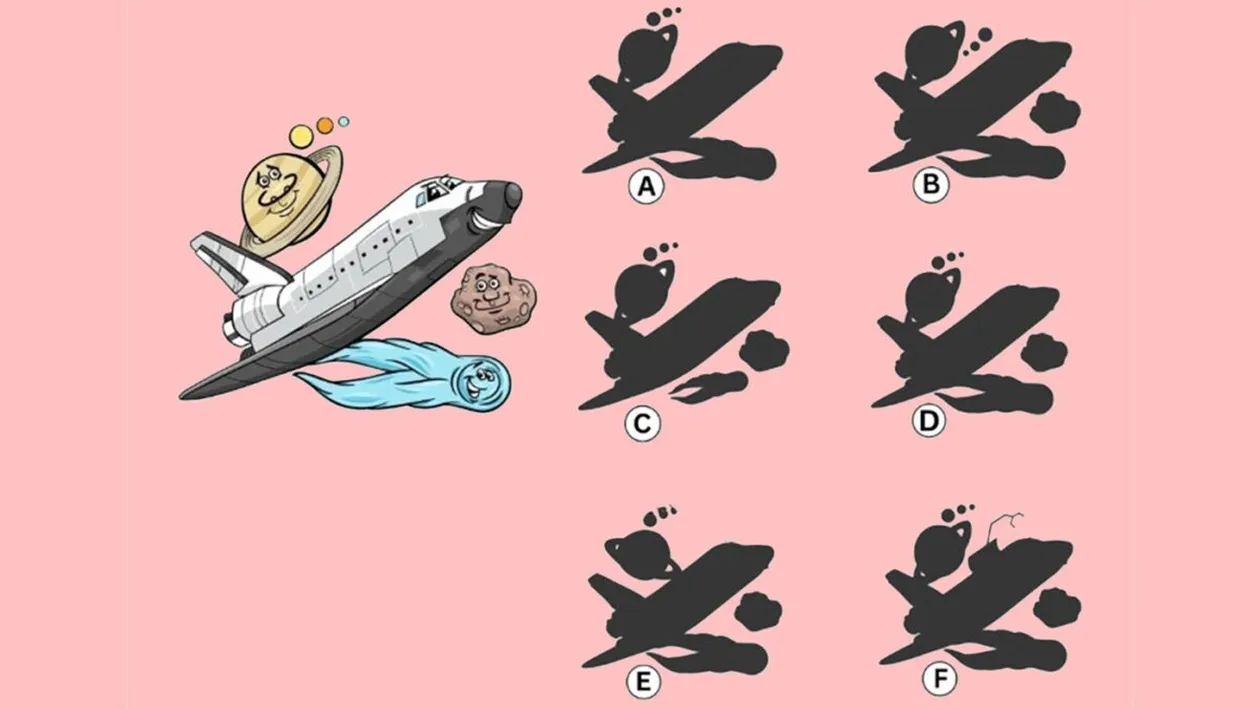 A
B
C
D
E
F