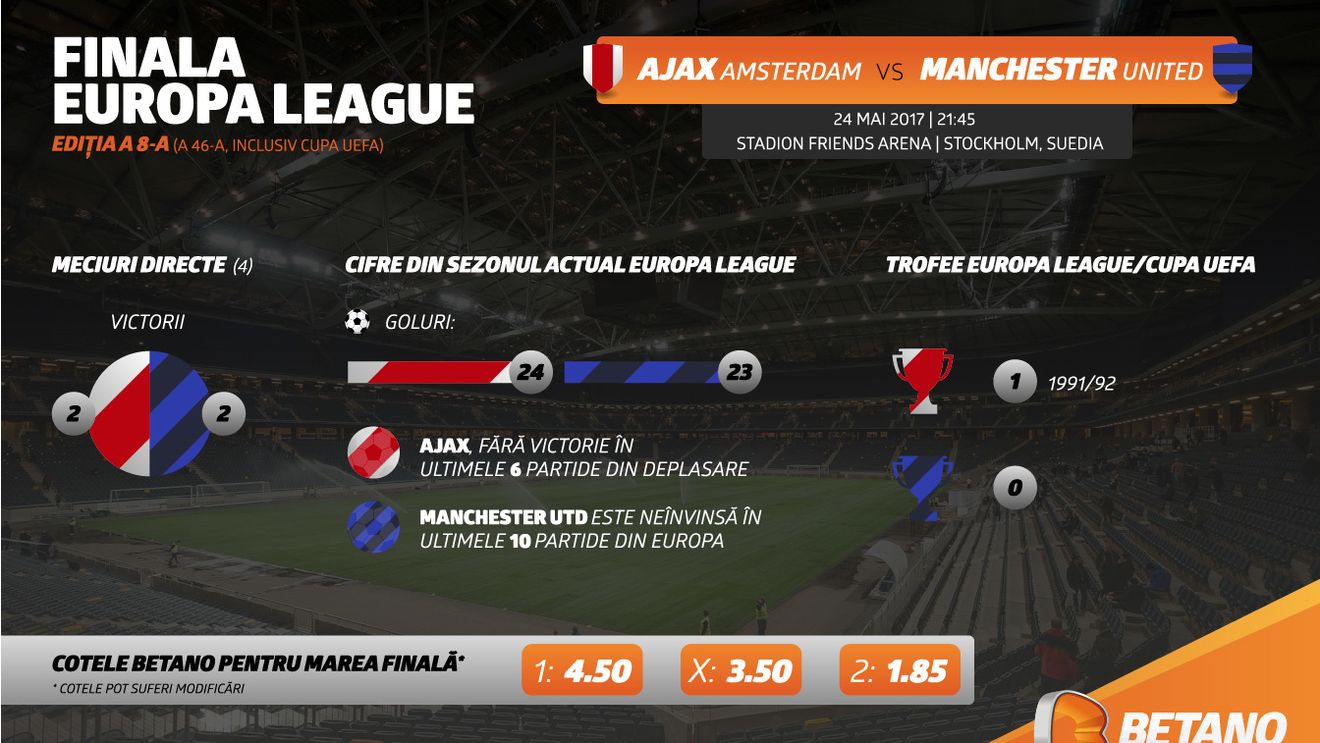 FINALA EUROPA LEAGUE
EDIȚIA A 8-A (A 46-A, INCLUSIV CUPA UEFA)

AJAX AMSTERDAM VS MANCHESTER UNITED
24 MAI 2017 | 21:45
STADION FRIENDS ARENA | STOCKHOLM, SUEDIA

MECIURI DIRECTE (4)
VICTORII
2
2

CIFRE DIN SEZONUL ACTUAL EUROPA LEAGUE
GOLURI:
24
23
AJAX, FĂRĂ VICTORIE ÎN ULTIMELE 6 PARTIDE DIN DEPLASARE
MANCHESTER UTD ESTE NEÎNVINSĂ ÎN ULTIMELE 10 PARTIDE DIN EUROPA

TROFEE EUROPA LEAGUE/CUPA UEFA
1 1991/92
0

COTELE BETANO PENTRU MAREA FINALĂ*
* COTELE POT SUFERI MODIFICĂRI
1: 4.50
X: 3.50
2: 1.85
BETANO