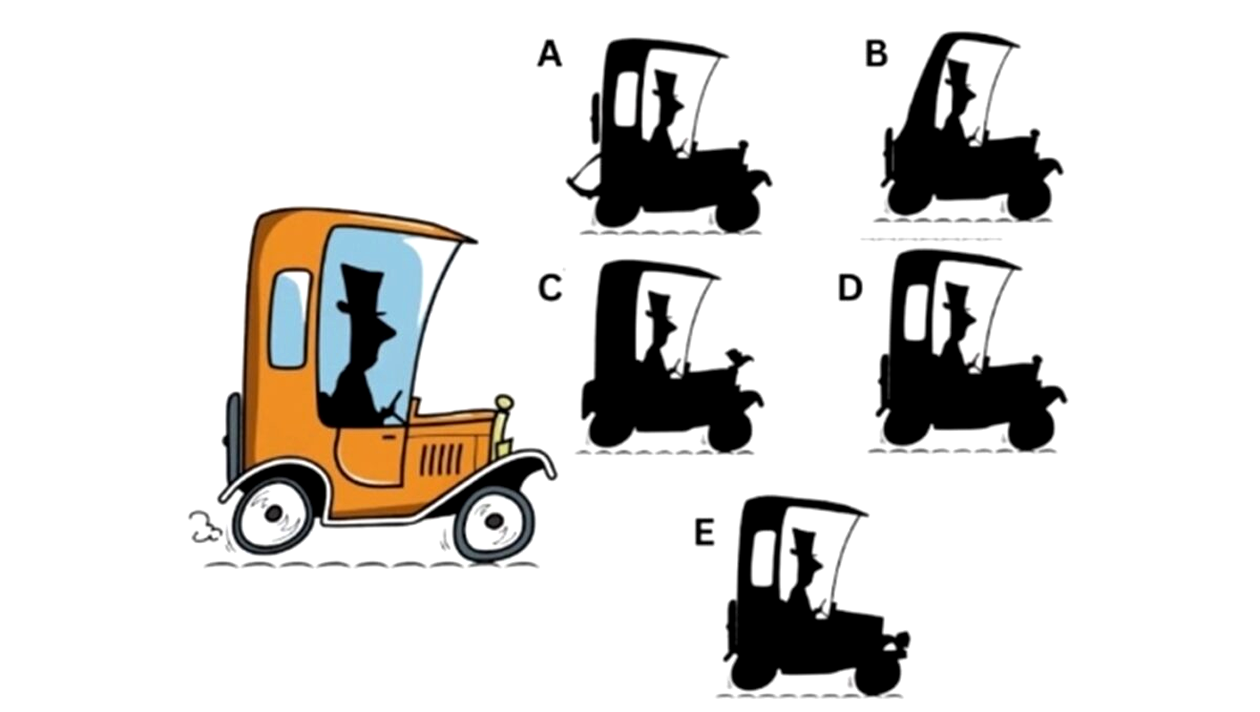 A
B
C
D
E