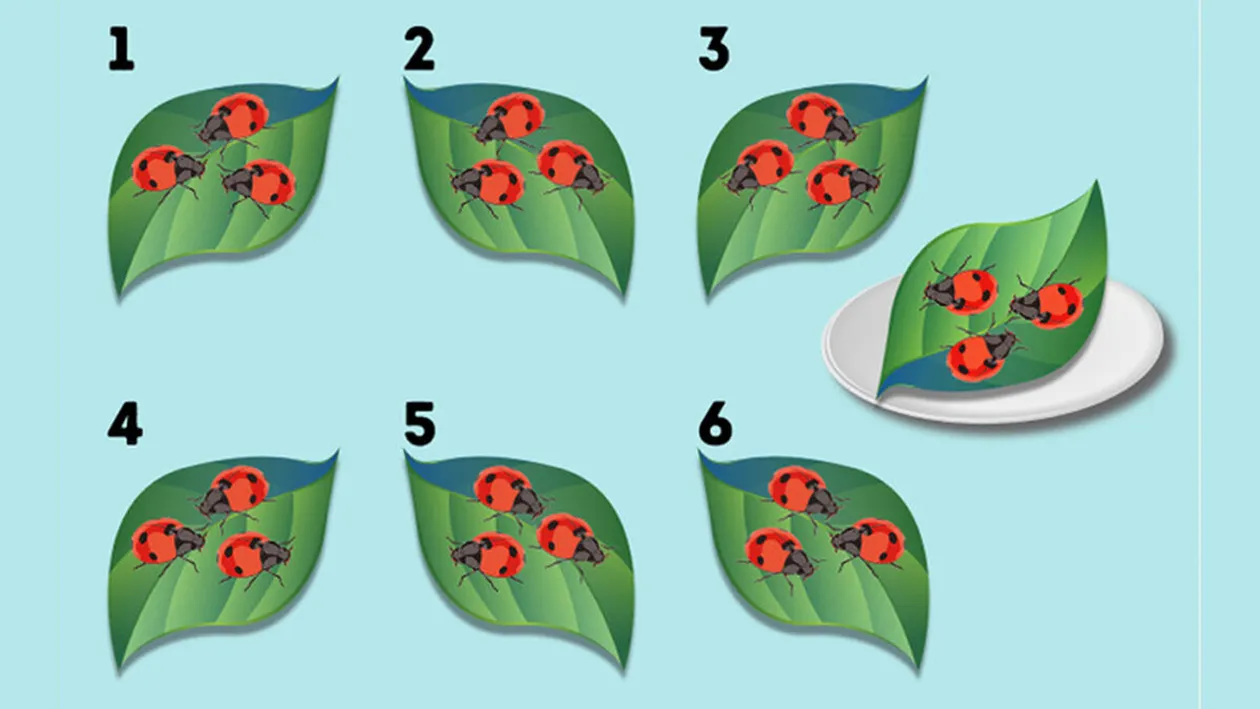 1

2

3

4

5

6