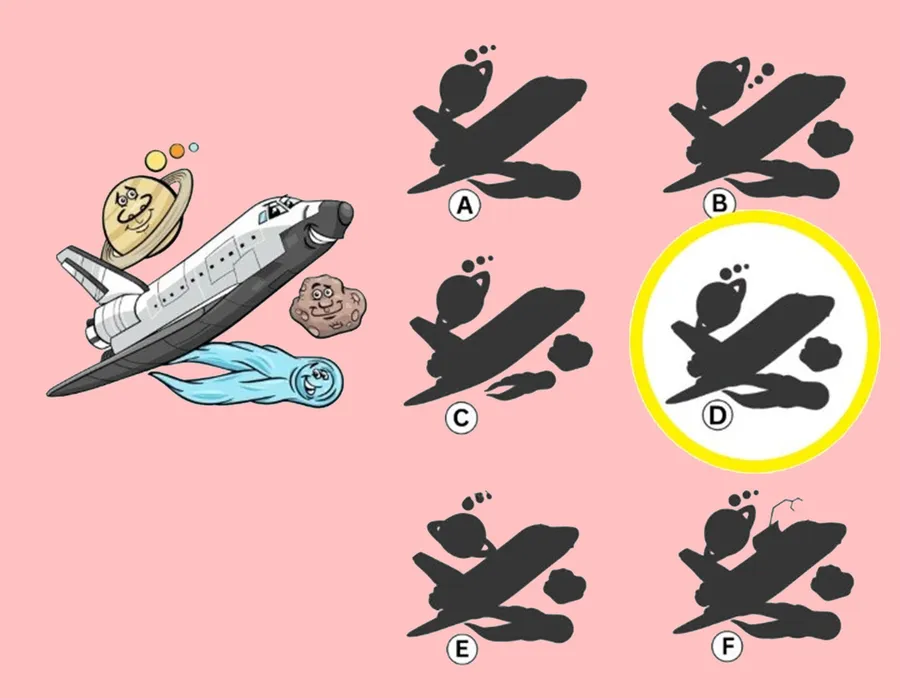 A
B
C
D
E
F