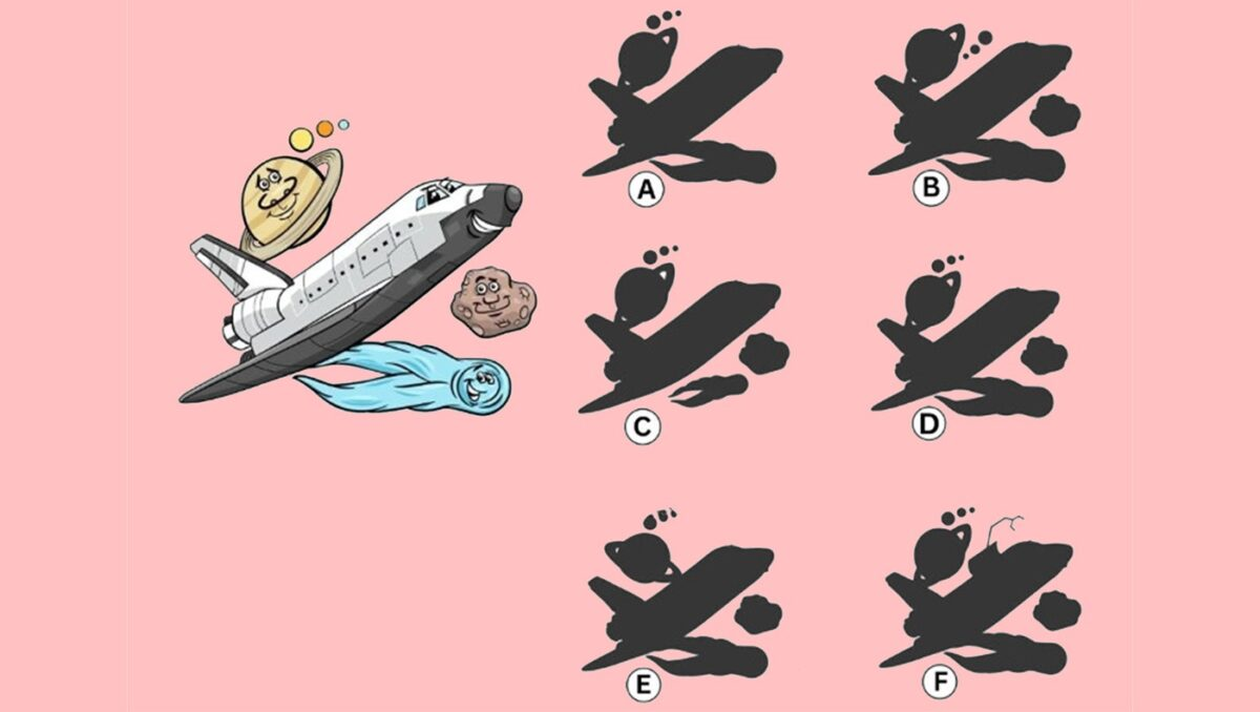 A
B
C
D
E
F