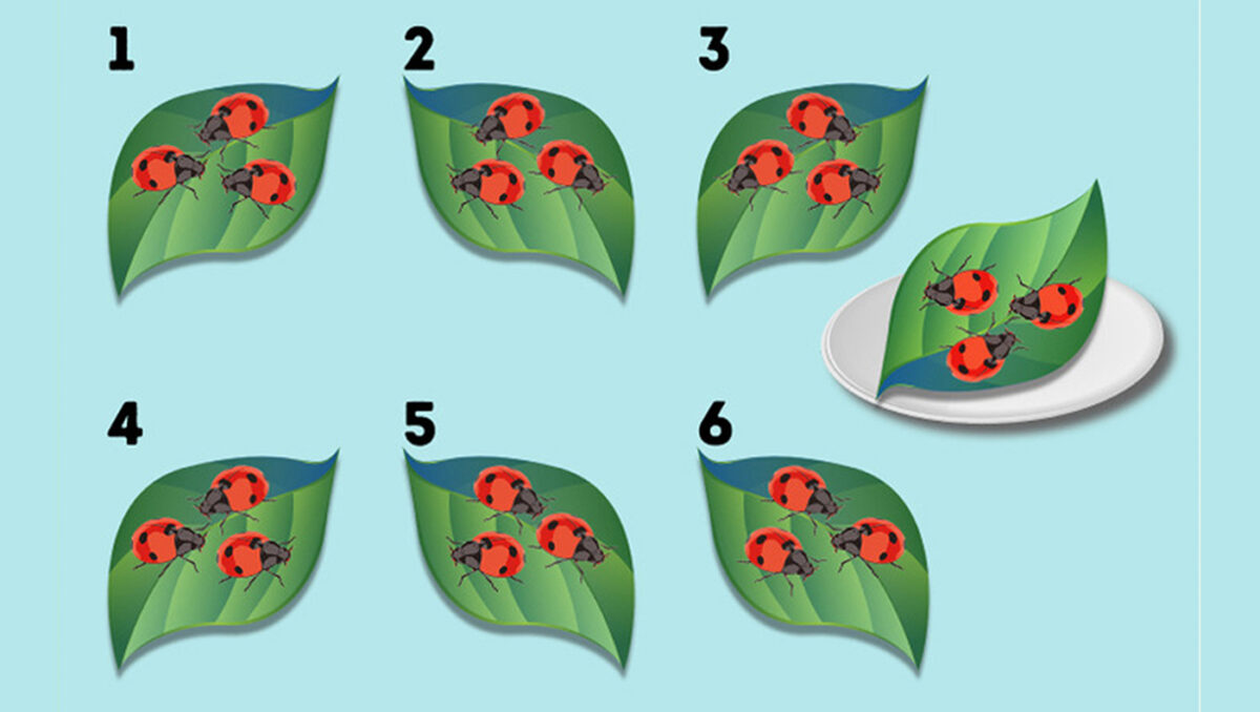 1
2
3
4
5
6